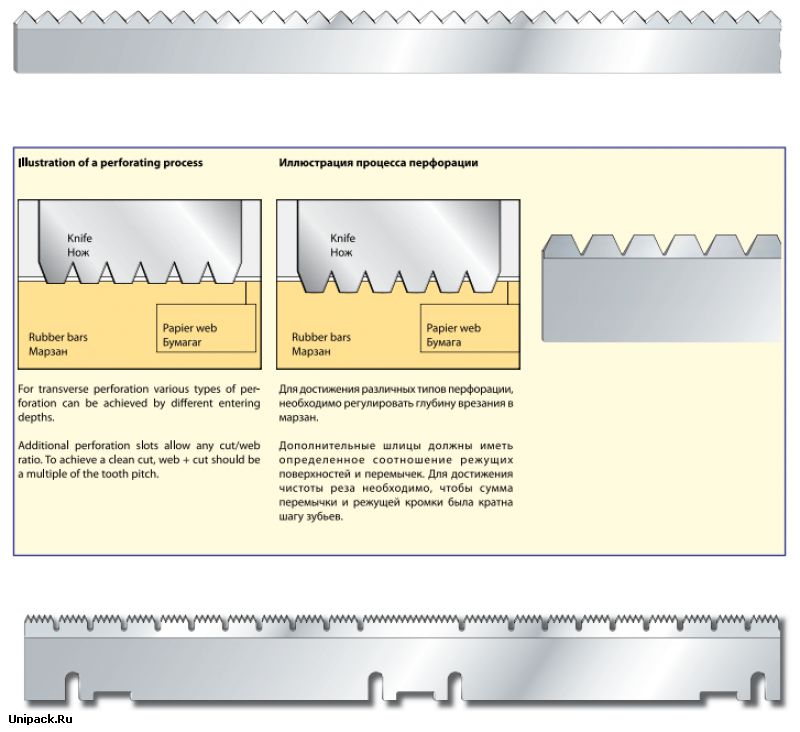 Illustration of a perforating process

Knife
Нож

Rubber bars
Марзан

Papier web
Бумагаг

For transverse perforation various types of perforation can be achieved by different entering depths.

Additional perforation slots allow any cut/web ratio. To achieve a clean cut, web + cut should be a multiple of the tooth pitch.

Иллюстрация процесса перфорации

Knife
Нож

Rubber bars
Марзан

Papier web
Бумага

Для достижения различных типов перфорации, необходимо регулировать глубину врезания в марзан.

Дополнительные шлицы должны иметь определенное соотношение режущих поверхностей и перемычек. Для достижения чистоты реза необходимо, чтобы сумма перемычки и режущей кромки была кратна шагу зубьев.

Unipack.Ru